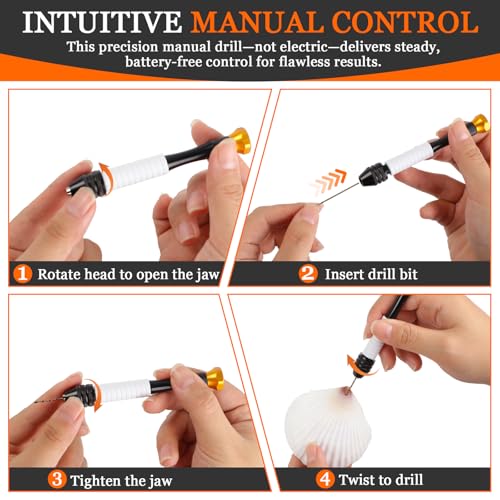 INTUITIVE MANUAL CONTROL

This precision manual drill—not electric—delivers steady, battery-free control for flawless results.

1 Rotate head to open the jaw

2 Insert drill bit

3 Tighten the jaw

4 Twist to drill