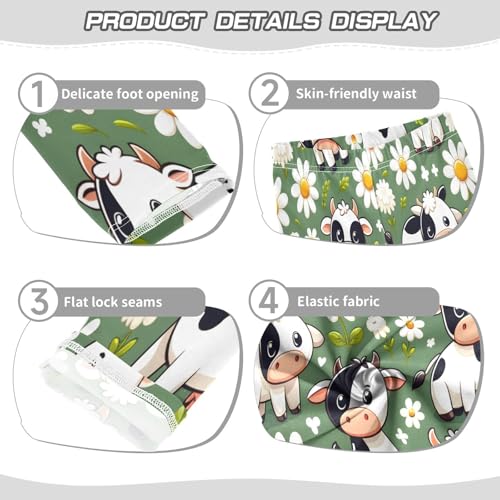 PRODUCT DETAILS DISPLAY

1 Delicate foot opening

2 Skin-friendly waist

3 Flat lock seams

4 Elastic fabric