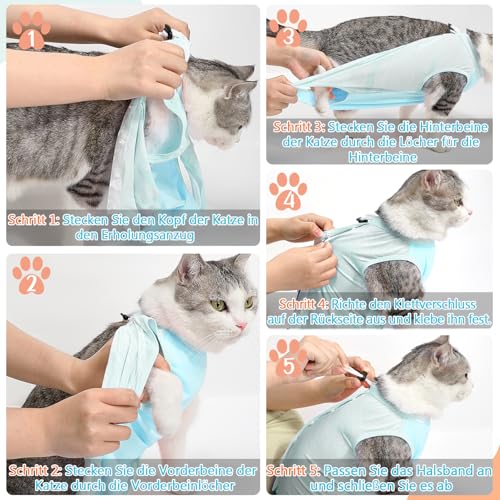 1

Schritt 1: Stecken Sie den Kopf der Katze in den Erholungsanzug

2

Schritt 2: Stecken Sie die Vorderbeine der Katze durch die Vorderbeinlöcher

3

Schritt 3: Stecken Sie die Hinterbeine der Katze durch die Löcher für die Hinterbeine

4

Schritt 4: Richte den Klettverschluss auf der Rückseite aus und klebe ihn fest.

5

Schritt 5: Passen Sie das Halsband an und schließen Sie es ab