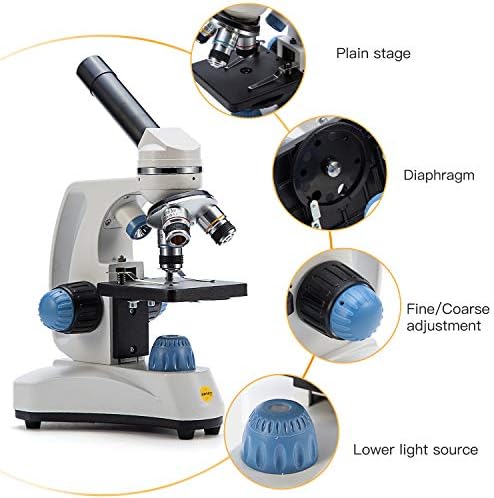 Plain stage

Diaphragm

Fine/Coarse adjustment

Lower light source