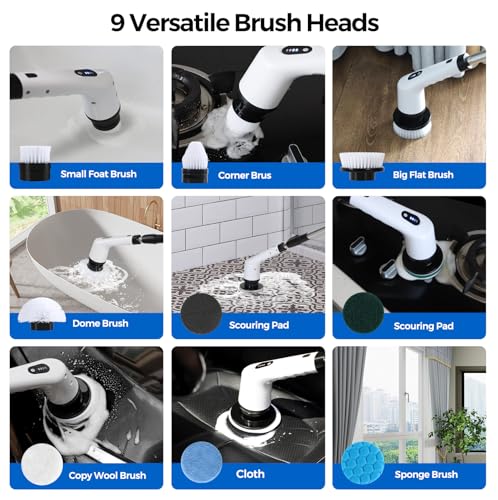 9 Versatile Brush Heads

Small Foat Brush

Corner Brus

Big Flat Brush

Dome Brush

Scouring Pad

Scouring Pad

Copy Wool Brush

Cloth

Sponge Brush