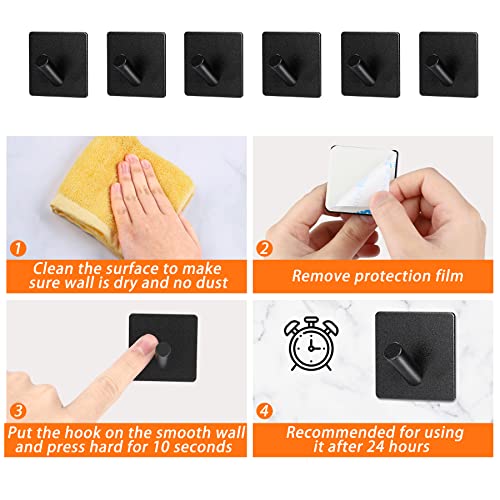 1
Clean the surface to make sure wall is dry and no dust

2
Remove protection film

3
Put the hook on the smooth wall and press hard for 10 seconds

4
Recommended for using it after 24 hours