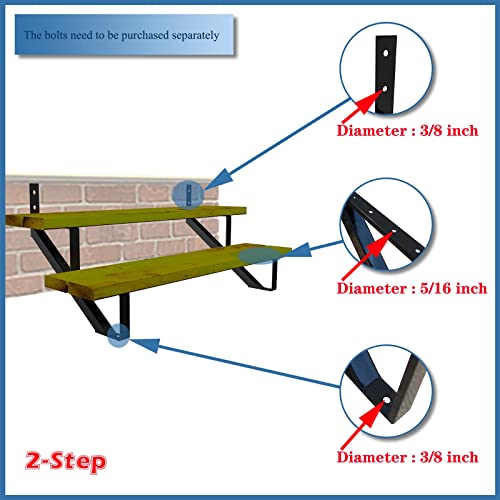 The bolts need to be purchased separately

Diameter : 3/8 inch

Diameter : 5/16 inch

Diameter : 3/8 inch

2-Step