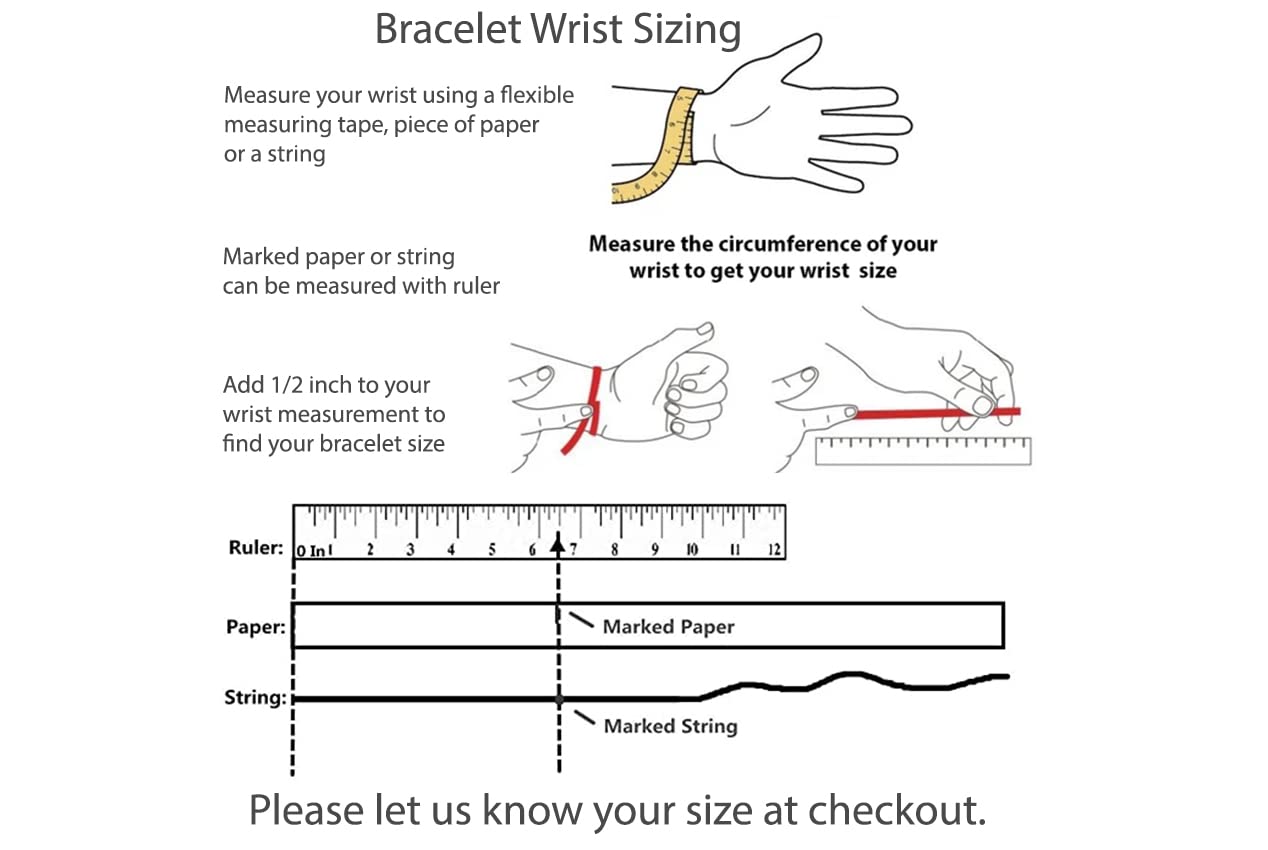 Bracelet Wrist Sizing

Measure your wrist using a flexible measuring tape, piece of paper or a string

Marked paper or string can be measured with ruler

Measure the circumference of your wrist to get your wrist size

Add 1/2 inch to your wrist measurement to find your bracelet size

Ruler: 0 In 1 2 3 4 5 6 7 8 9 10 11 12

Paper: Marked Paper

String: Marked String

Please let us know your size at checkout.