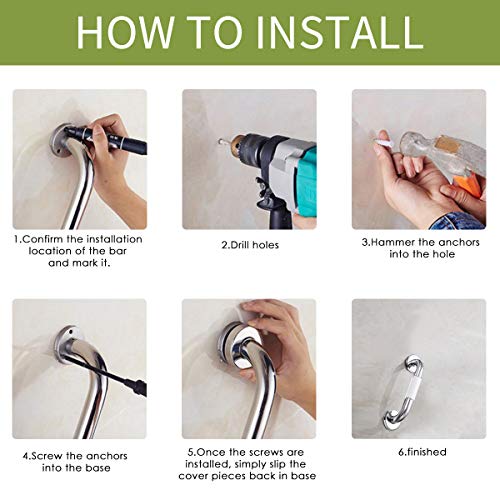 HOW TO INSTALL

1.Confirm the installation location of the bar and mark it.

2.Drill holes

3.Hammer the anchors into the hole

4.Screw the anchors into the base

5.Once the screws are installed, simply slip the cover pieces back in base

6.finished