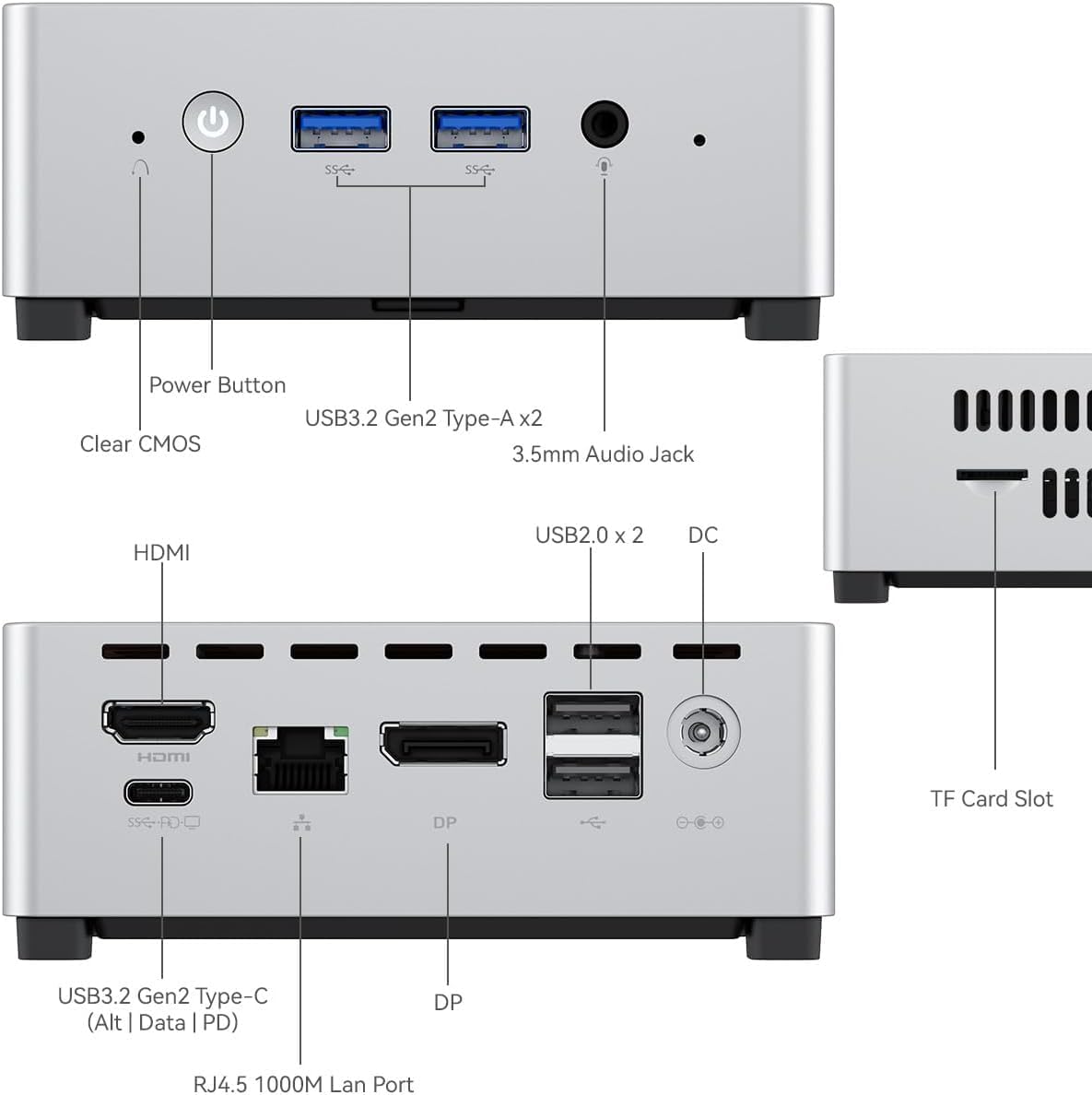 Power Button

USB3.2 Gen2 Type-A x2

Clear CMOS

3.5mm Audio Jack

HDMI

USB2.0 x 2

DC

HDMI

DP

TF Card Slot

USB3.2 Gen2 Type-C
(Alt | Data | PD)

DP

RJ4.5 1000M Lan Port