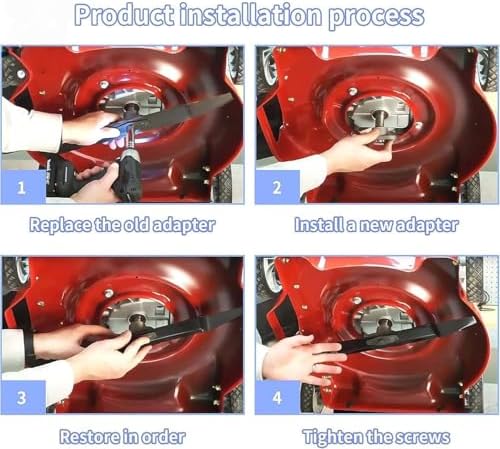 Product installation process

1

Replace the old adapter

2

Install a new adapter

3

Restore in order

4

Tighten the screws