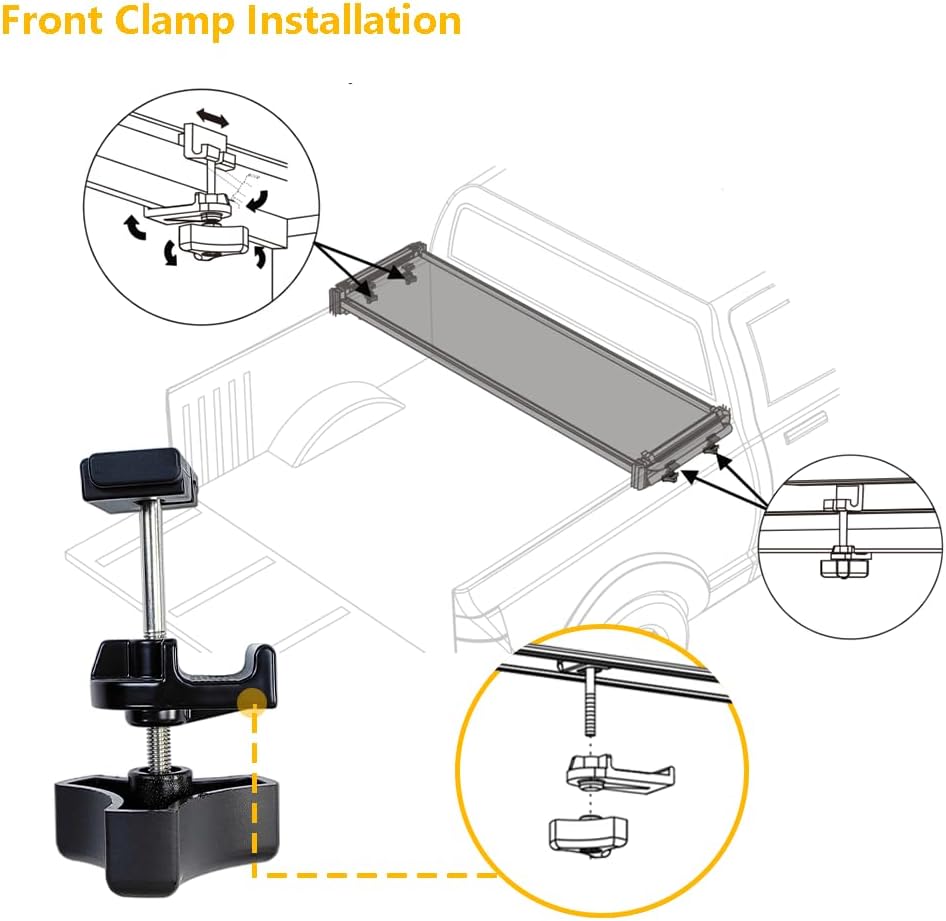 Front Clamp Installation