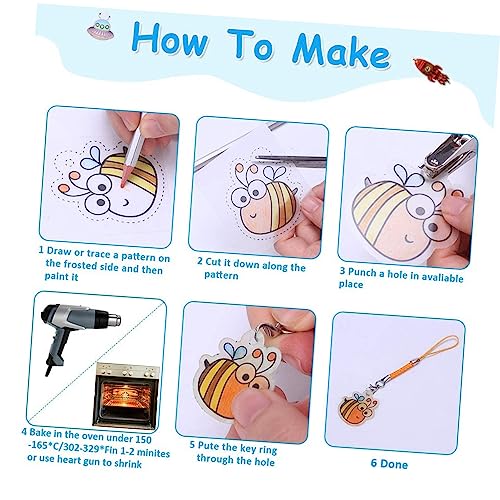 How To Make

1 Draw or trace a pattern on the frosted side and then paint it

2 Cut it down along the pattern

3 Punch a hole in avaliable place

4 Bake in the oven under 150 -165*C/302-329*Fin 1-2 minites or use heart gun to shrink

5 Pute the key ring through the hole

6 Done