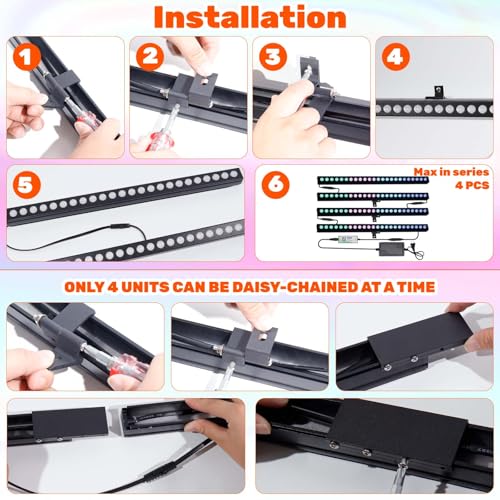 Installation

1

2

3

4

5

6

Max in series
4 PCS

ONLY 4 UNITS CAN BE DAISY-CHAINED AT A TIME