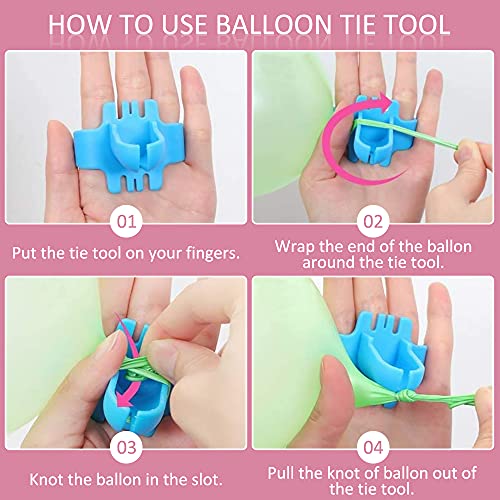 HOW TO USE BALLOON TIE TOOL

01

Put the tie tool on your fingers.

02

Wrap the end of the ballon around the tie tool.

03

Knot the ballon in the slot.

04

Pull the knot of ballon out of the tie tool.