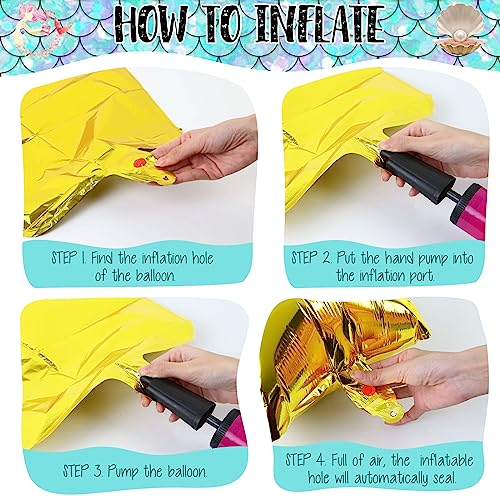 HOW TO INFLATE

STEP 1. Find the inflation hole of the balloon.

STEP 2. Put the hand pump into the inflation port.

STEP 3. Pump the balloon.

STEP 4. Full of air, the inflatable hole will automatically seal.