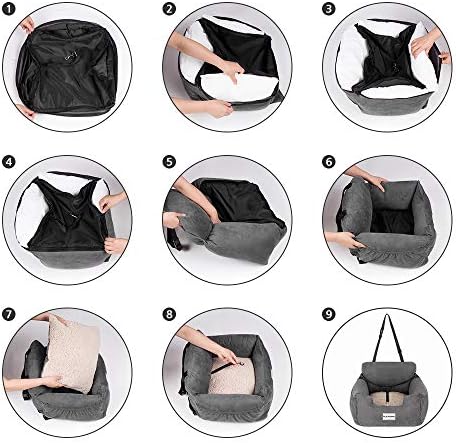 1

2

3

4

5

6

7

8

9