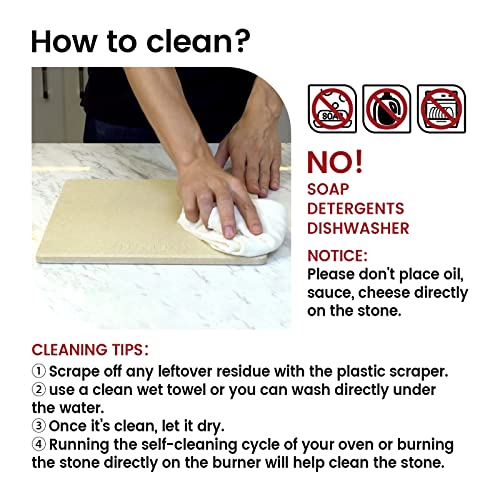 How to clean?

SOAP

NO!
SOAP
DETERGENTS
DISHWASHER

NOTICE:
Please don't place oil, sauce, cheese directly on the stone.

CLEANING TIPS:
① Scrape off any leftover residue with the plastic scraper.
② use a clean wet towel or you can wash directly under the water.
③ Once it's clean, let it dry.
④ Running the self-cleaning cycle of your oven or burning the stone directly on the burner will help clean the stone.