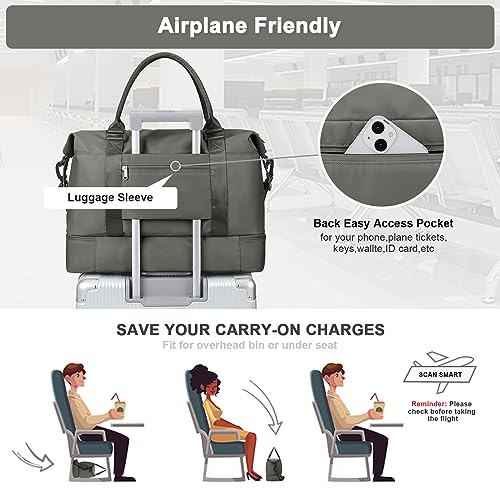 Airplane Friendly

Luggage Sleeve

Back Easy Access Pocket
for your phone,plane tickets, keys,wallte,ID card,etc

SAVE YOUR CARRY-ON CHARGES
Fit for overhead bin or under seat

SCAN SMART

Reminder: Please check before taking the flight