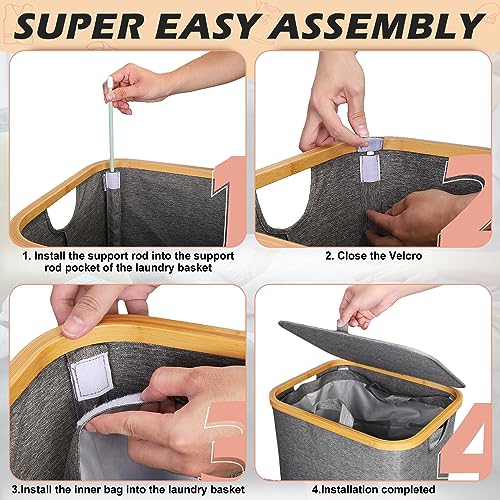 SUPER EASY ASSEMBLY

1

1. Install the support rod into the support rod pocket of the laundry basket

2

2. Close the Velcro

3

3.Install the inner bag into the laundry basket

4

4.Installation completed