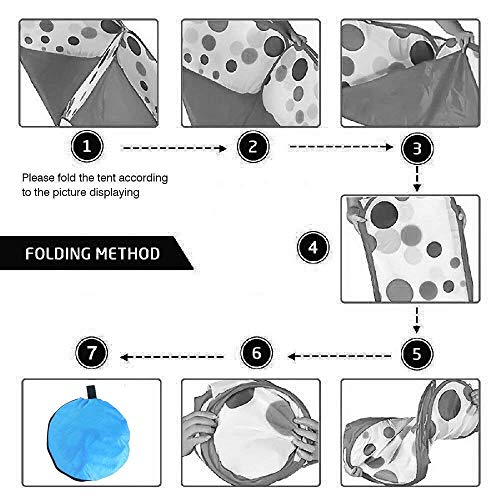 1

2

3

Please fold the tent according to the picture displaying

FOLDING METHOD

4

7

6

5