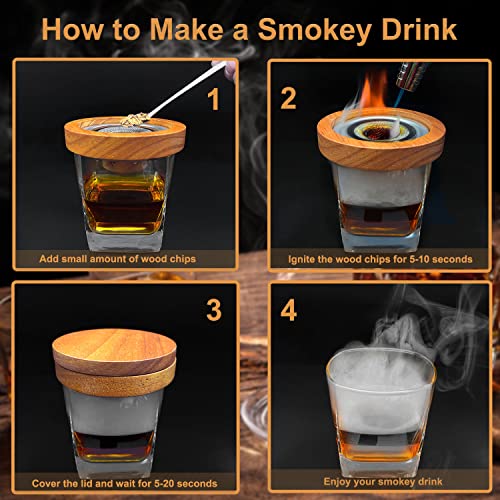 How to Make a Smokey Drink

1
Add small amount of wood chips

2
Ignite the wood chips for 5-10 seconds

3
Cover the lid and wait for 5-20 seconds

4
Enjoy your smokey drink