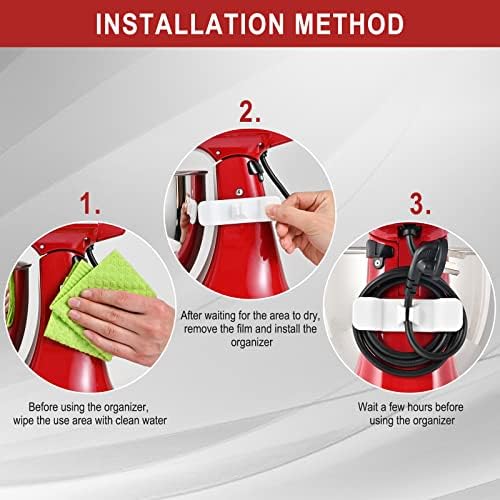 INSTALLATION METHOD

1.

Before using the organizer, wipe the use area with clean water

2.

After waiting for the area to dry, remove the film and install the organizer

3.

Wait a few hours before using the organizer