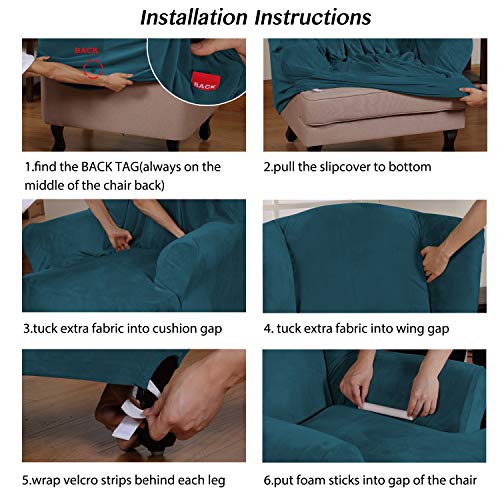 Installation Instructions

BACK

BACK

1.find the BACK TAG(always on the middle of the chair back)

2.pull the slipcover to bottom

3.tuck extra fabric into cushion gap

4. tuck extra fabric into wing gap

5.wrap velcro strips behind each leg

6.put foam sticks into gap of the chair