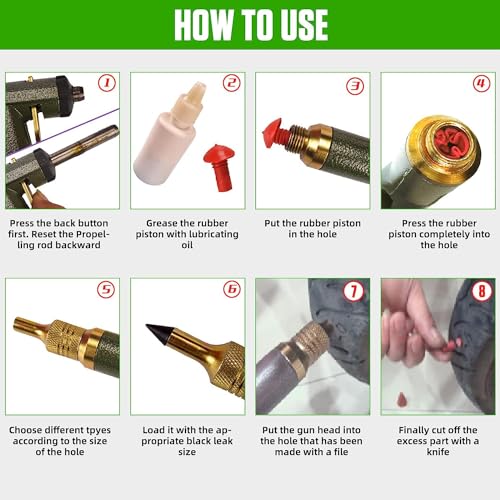 HOW TO USE

1

Press the back button first. Reset the Propelling rod backward

2

Grease the rubber piston with lubricating oil

3

Put the rubber piston in the hole

4

Press the rubber piston completely into the hole

5

Choose different tpyes according to the size of the hole

6

Load it with the appropriate black leak size

7

Put the gun head into the hole that has been made with a file

8

Finally cut off the excess part with a knife