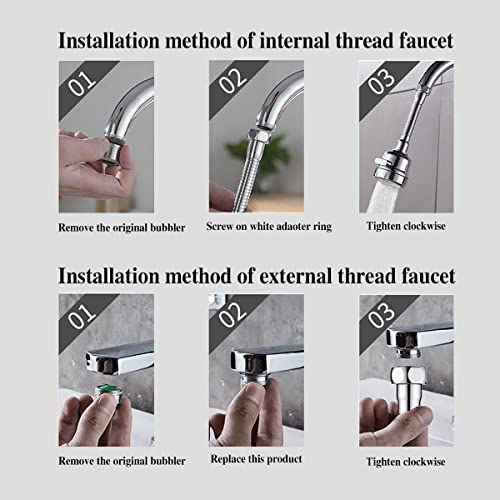 Installation method of internal thread faucet

01

Remove the original bubbler

02

Screw on white adaoter ring

03

Tighten clockwise

Installation method of external thread faucet

01

Remove the original bubbler

02

Replace this product

03

Tighten clockwise