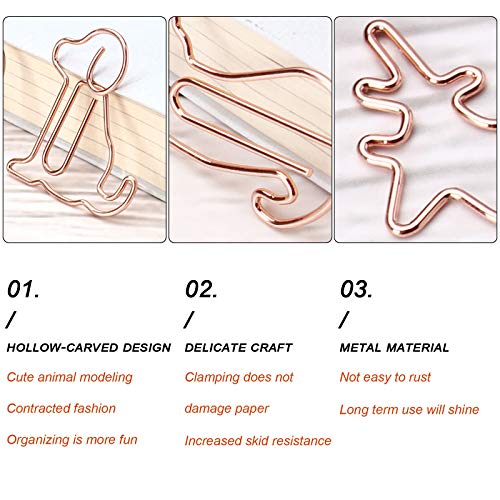 01.
/
HOLLOW-CARVED DESIGN
Cute animal modeling
Contracted fashion
Organizing is more fun

02.
/
DELICATE CRAFT
Clamping does not damage paper
Increased skid resistance

03.
/
METAL MATERIAL
Not easy to rust
Long term use will shine