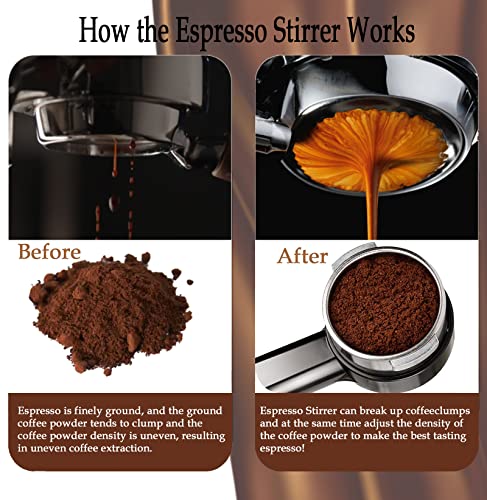 How the Espresso Stirrer Works

Before

Espresso is finely ground, and the ground coffee powder tends to clump and the coffee powder density is uneven, resulting in uneven coffee extraction.

After

Espresso Stirrer can break up coffeeclumps and at the same time adjust the density of the coffee powder to make the best tasting espresso!