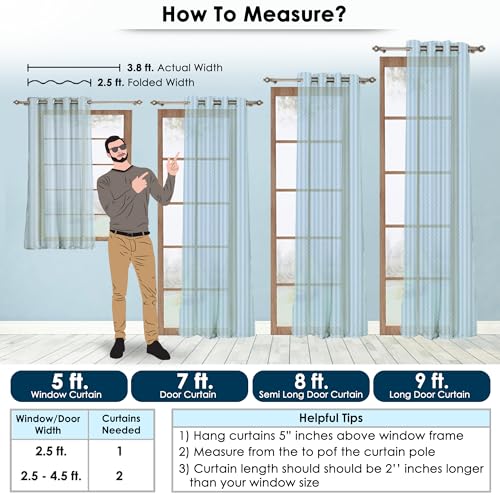 How To Measure?

3.8 ft. Actual Width
2.5 ft. Folded Width

5 ft.
Window Curtain

7 ft.
Door Curtain

8 ft.
Semi Long Door Curtain

9 ft.
Long Door Curtain

| Window/Door Width | Curtains Needed |
|---|---|
| 2.5 ft. | 1 |
| 2.5 - 4.5 ft. | 2 |

Helpful Tips
1) Hang curtains 5" inches above window frame
2) Measure from the to pof the curtain pole
3) Curtain length should should be 2'' inches longer than your window size