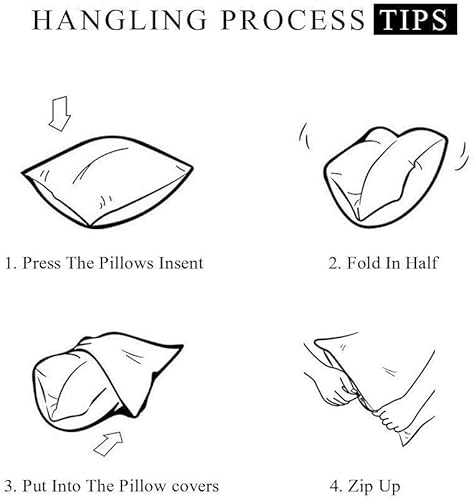 HANGLING PROCESS TIPS

1. Press The Pillows Insent

2. Fold In Half

3. Put Into The Pillow covers

4. Zip Up