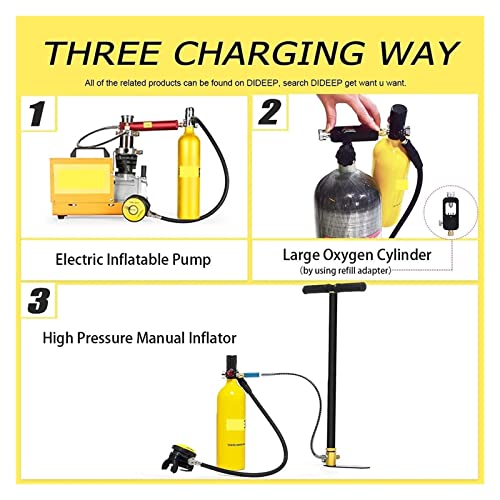 THREE CHARGING WAY

All of the related products can be found on DIDEEP, search DIDEEP get want u want.

1

Electric Inflatable Pump

2

Large Oxygen Cylinder
(by using refill adapter)

3

High Pressure Manual Inflator