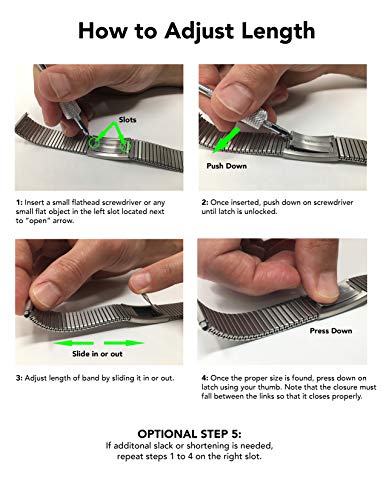 How to Adjust Length

Slots

1: Insert a small flathead screwdriver or any small flat object in the left slot located next to "open" arrow.

Push Down

2: Once inserted, push down on screwdriver until latch is unlocked.

Slide in or out

3: Adjust length of band by sliding it in or out.

Press Down

4: Once the proper size is found, press down on latch using your thumb. Note that the closure must fall between the links so that it closes properly.

OPTIONAL STEP 5:
If additonal slack or shortening is needed, repeat steps 1 to 4 on the right slot.