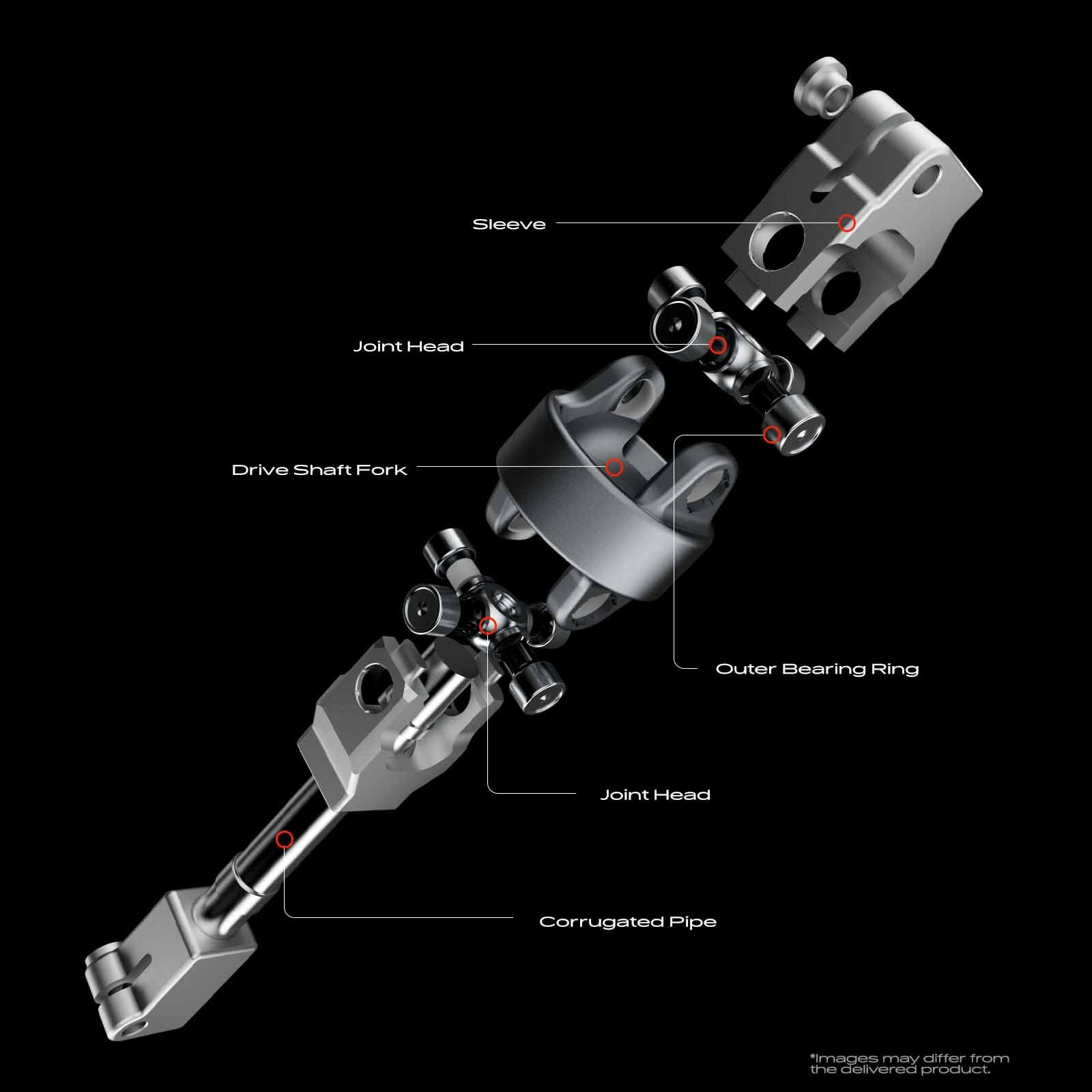 Sleeve

Joint Head

Drive Shaft Fork

Outer Bearing Ring

Joint Head

Corrugated Pipe

*Images may differ from the delivered product.