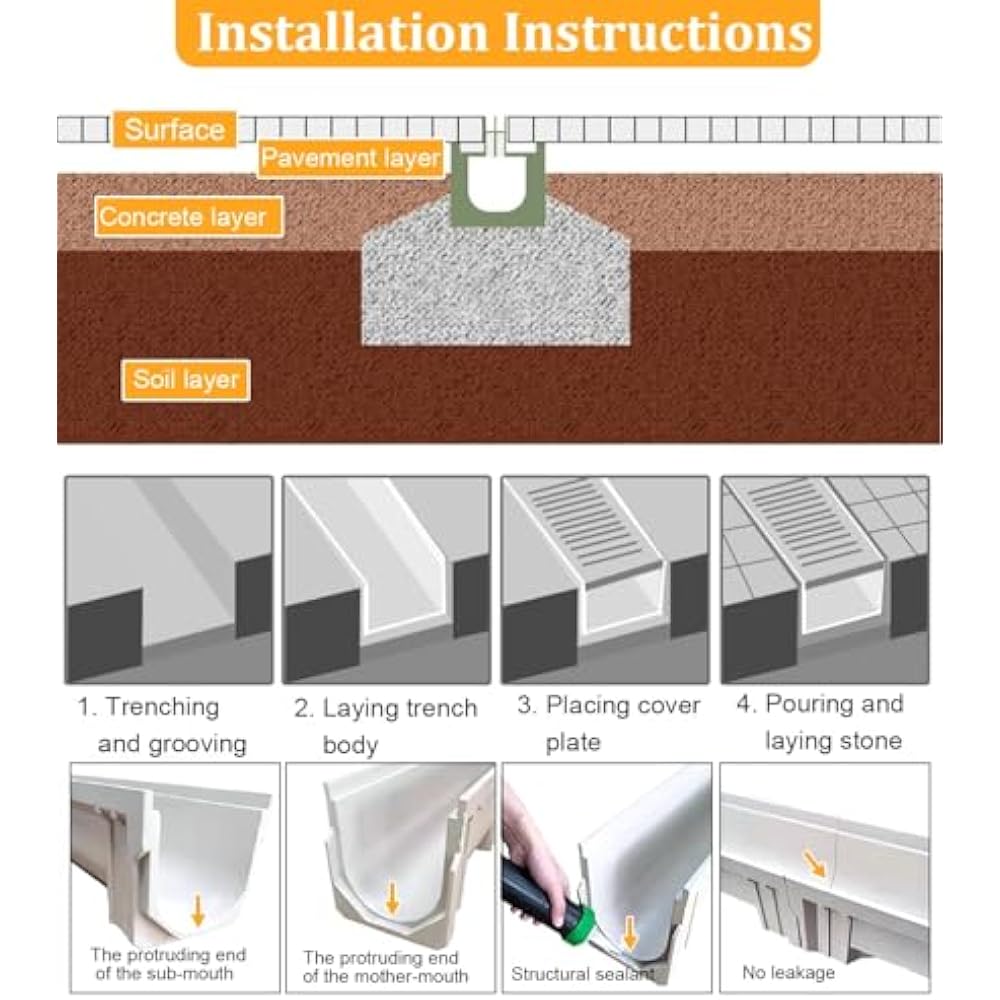 Installation Instructions

Surface

Pavement layer

Concrete layer

Soil layer

1. Trenching and grooving

2. Laying trench body

3. Placing cover plate

4. Pouring and laying stone

The protruding end of the sub-mouth

The protruding end of the mother-mouth

Structural sealant

No leakage