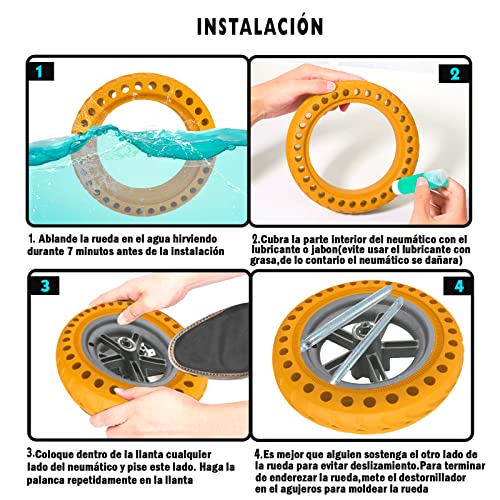 INSTALACIÓN

1

2

1. Ablande la rueda en el agua hirviendo durante 7 minutos antes de la instalación

2.Cubra la parte interior del neumático con el lubricante o jabon(evite usar el lubricante con grasa,de lo contario el neumático se dañara)

3

4

3.Coloque dentro de la llanta cualquier lado del neumático y pise este lado. Haga la palanca repetidamente en la llanta

4.Es mejor que alguien sostenga el otro lado de la rueda para evitar deslizamiento.Para terminar de enderezar la rueda,mete el destornillador en el agujeros para moldear la rueda