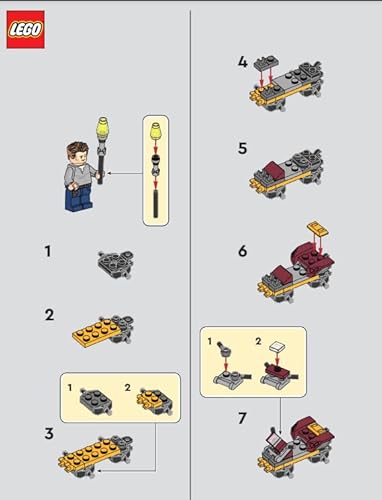 LEGO

1

2

1 2

3

4

5

6

1 2

7