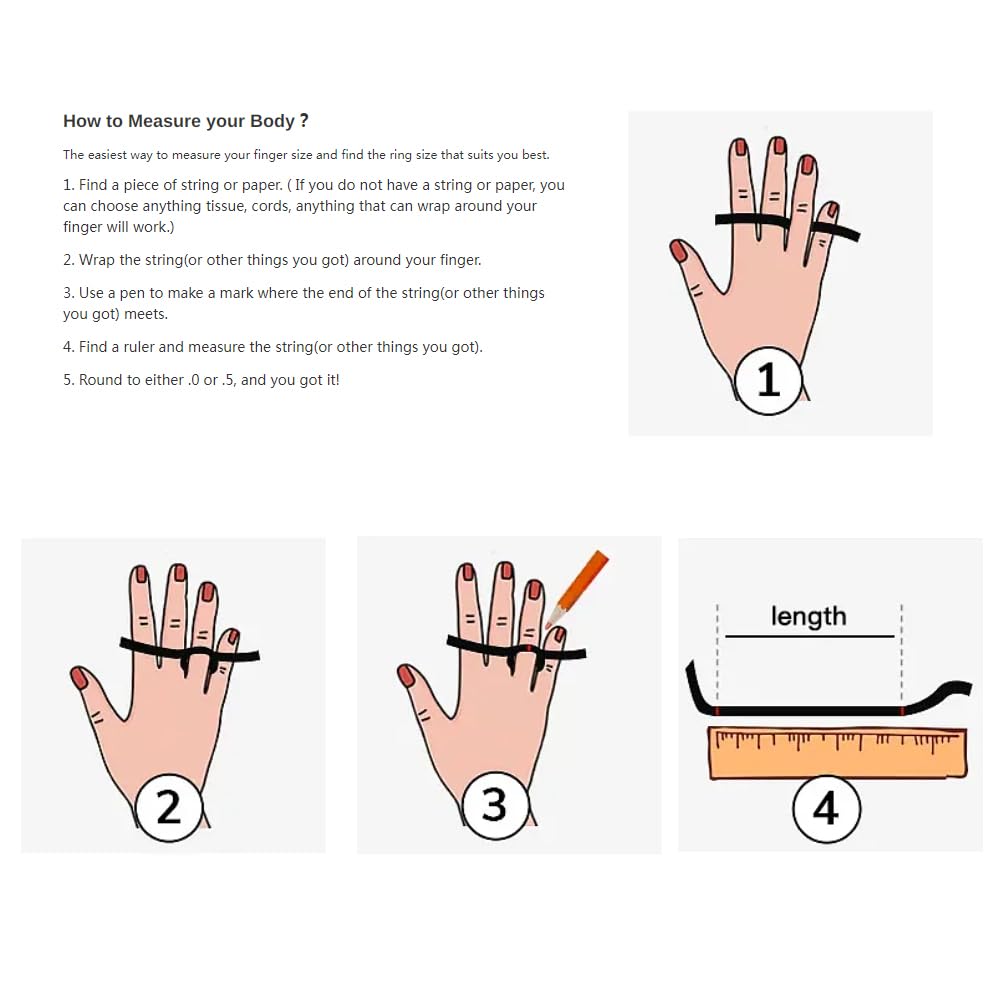 How to Measure your Body ?

The easiest way to measure your finger size and find the ring size that suits you best.

1. Find a piece of string or paper. ( If you do not have a string or paper, you can choose anything tissue, cords, anything that can wrap around your finger will work.)

2. Wrap the string(or other things you got) around your finger.

3. Use a pen to make a mark where the end of the string(or other things you got) meets.

4. Find a ruler and measure the string(or other things you got).

5. Round to either .0 or .5, and you got it!

1

2

3

length

4