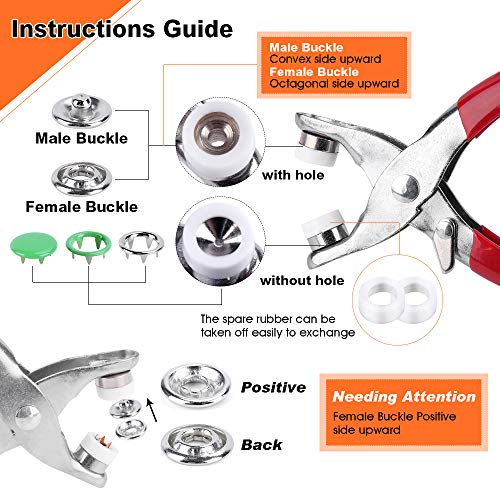 Instructions Guide

Male Buckle
Convex side upward
Female Buckle
Octagonal side upward

Male Buckle

Female Buckle

with hole

without hole

The spare rubber can be taken off easily to exchange

Positive

Back

Needing Attention
Female Buckle Positive side upward