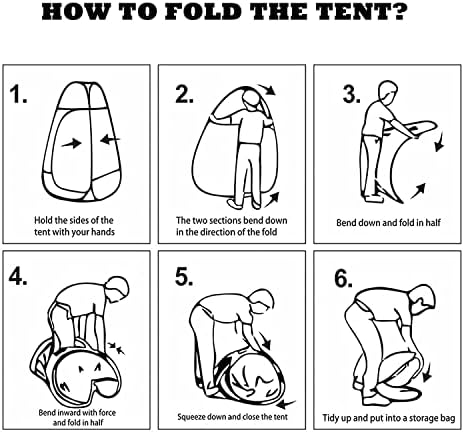 HOW TO FOLD THE TENT?

1.
Hold the sides of the tent with your hands

2.
The two sections bend down in the direction of the fold

3.
Bend down and fold in half

4.
Bend inward with force and fold in half

5.
Squeeze down and close the tent

6.
Tidy up and put into a storage bag