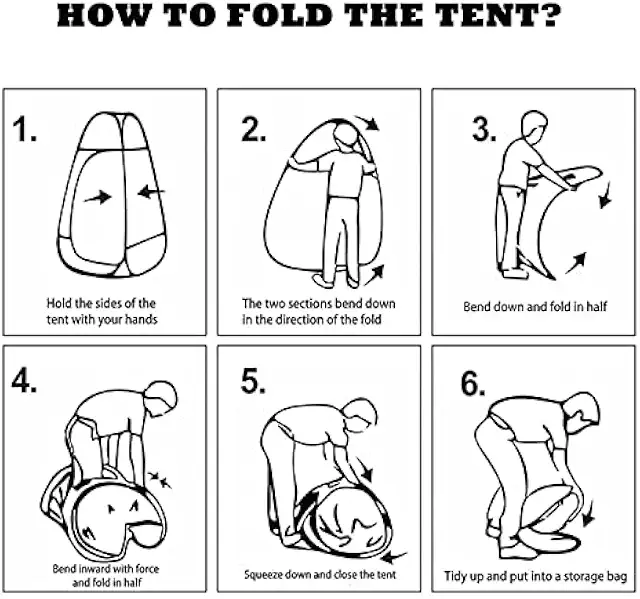 HOW TO FOLD THE TENT?

1.

Hold the sides of the tent with your hands

2.

The two sections bend down in the direction of the fold

3.

Bend down and fold in half

4.

Bend inward with force and fold in half

5.

Squeeze down and close the tent

6.

Tidy up and put into a storage bag