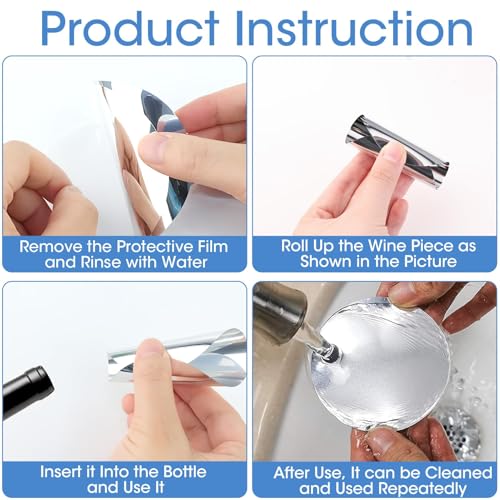 Product Instruction

Remove the Protective Film and Rinse with Water

Roll Up the Wine Piece as Shown in the Picture

Insert it Into the Bottle and Use It

After Use, It can be Cleaned and Used Repeatedly