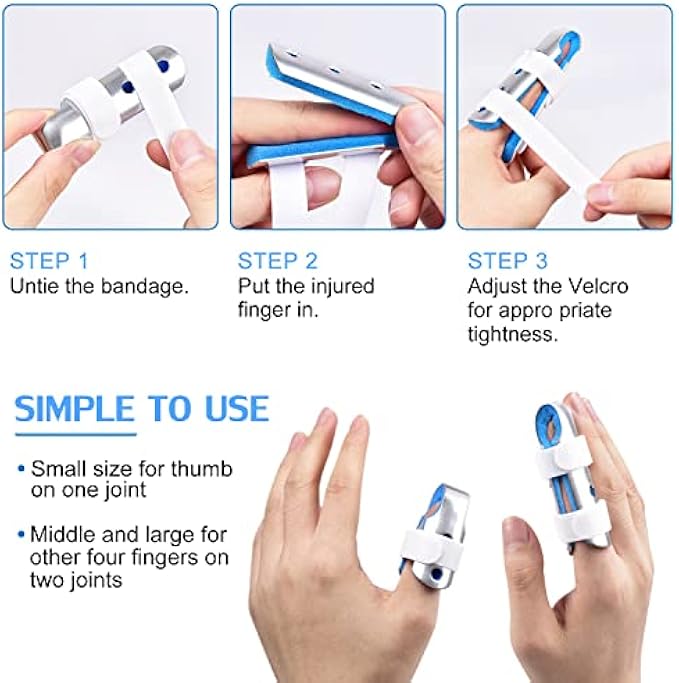 STEP 1
Untie the bandage.

STEP 2
Put the injured finger in.

STEP 3
Adjust the Velcro for appro priate tightness.

SIMPLE TO USE

• Small size for thumb on one joint

• Middle and large for other four fingers on two joints