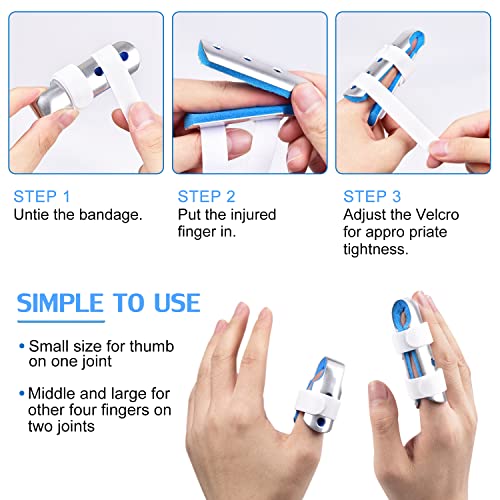 STEP 1
Untie the bandage.

STEP 2
Put the injured finger in.

STEP 3
Adjust the Velcro for appro priate tightness.

SIMPLE TO USE

• Small size for thumb on one joint

• Middle and large for other four fingers on two joints