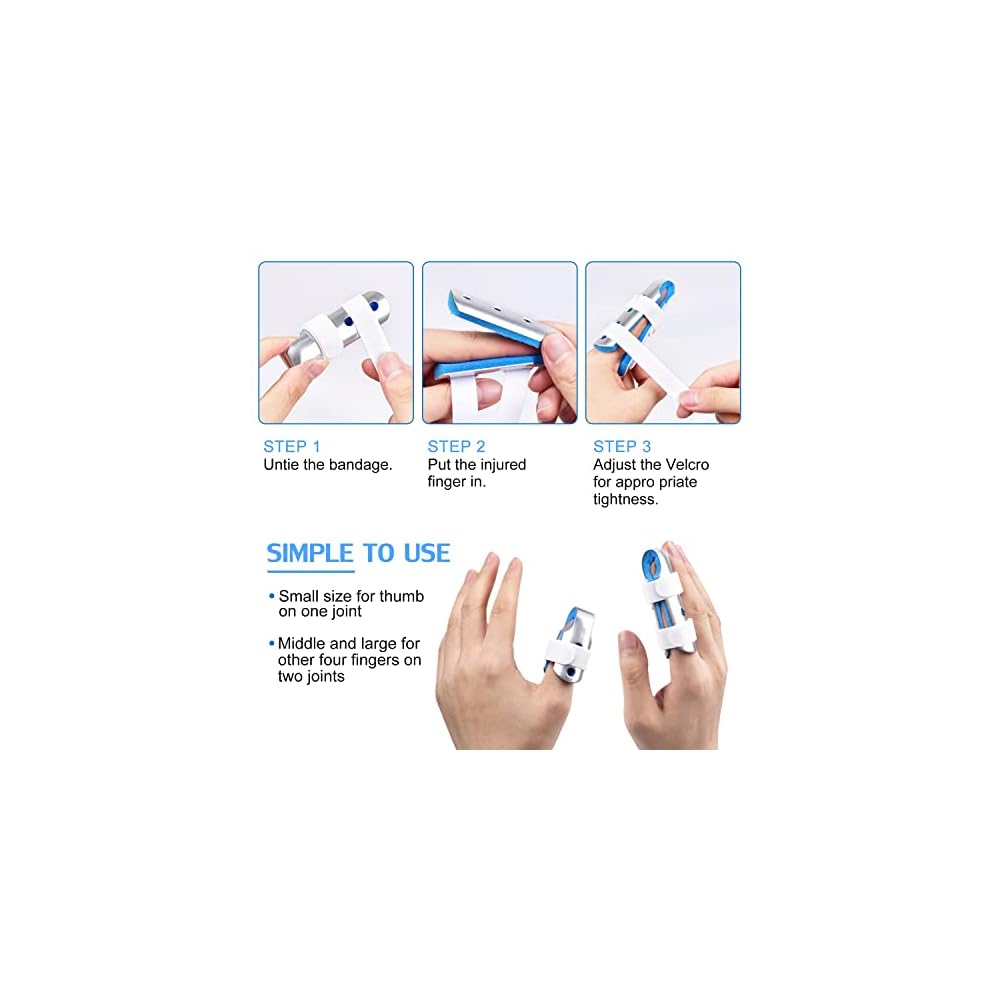 STEP 1
Untie the bandage.

STEP 2
Put the injured finger in.

STEP 3
Adjust the Velcro for appro priate tightness.

SIMPLE TO USE

• Small size for thumb on one joint

• Middle and large for other four fingers on two joints