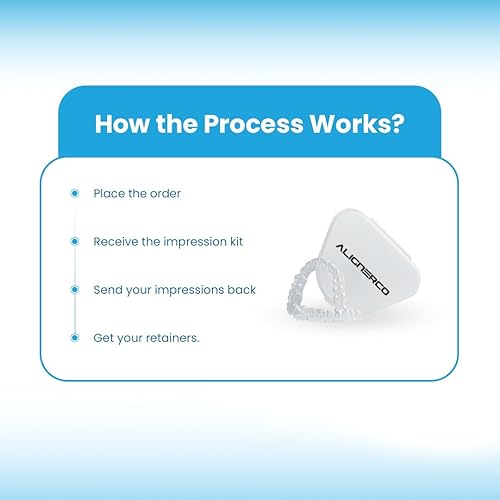 How the Process Works?

Place the order

Receive the impression kit

Send your impressions back

Get your retainers.

ALIGNERCO