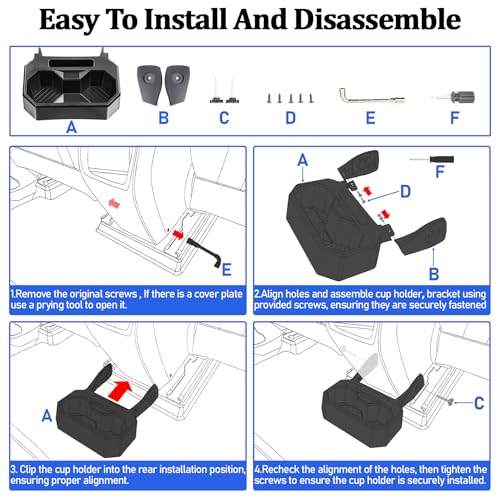 Easy To Install And Disassemble

A B C D E F

E

1.Remove the original screws , If there is a cover plate use a prying tool to open it.

A F D B

2.Align holes and assemble cup holder, bracket using provided screws, ensuring they are securely fastened

A

3. Clip the cup holder into the rear installation position, ensuring proper alignment.

C

4.Recheck the alignment of the holes, then tighten the screws to ensure the cup holder is securely installed.