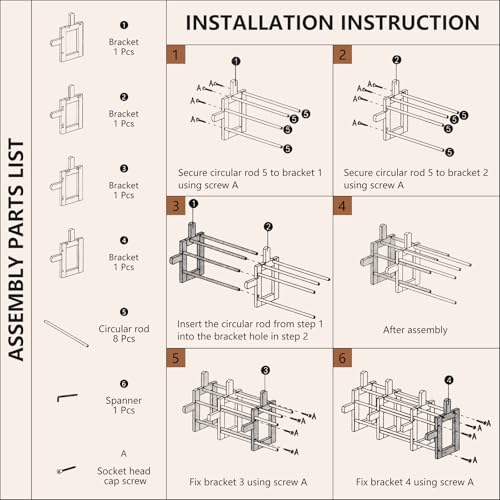 ASSEMBLY PARTS LIST

❶
Bracket
1 Pcs

❷
Bracket
1 Pcs

❸
Bracket
1 Pcs

❹
Bracket
1 Pcs

❺
Circular rod
8 Pcs

❻
Spanner
1 Pcs

A
Socket head cap screw

INSTALLATION INSTRUCTION

1

❶
A A A A
❺ ❺ ❺ ❺

Secure circular rod 5 to bracket 1 using screw A

2

❷
A A A A
❺ ❺ ❺ ❺

Secure circular rod 5 to bracket 2 using screw A

3

❶ ❷

Insert the circular rod from step 1 into the bracket hole in step 2

4

After assembly

5

❸
A A A A

Fix bracket 3 using screw A

6

❹
A A A A

Fix bracket 4 using screw A