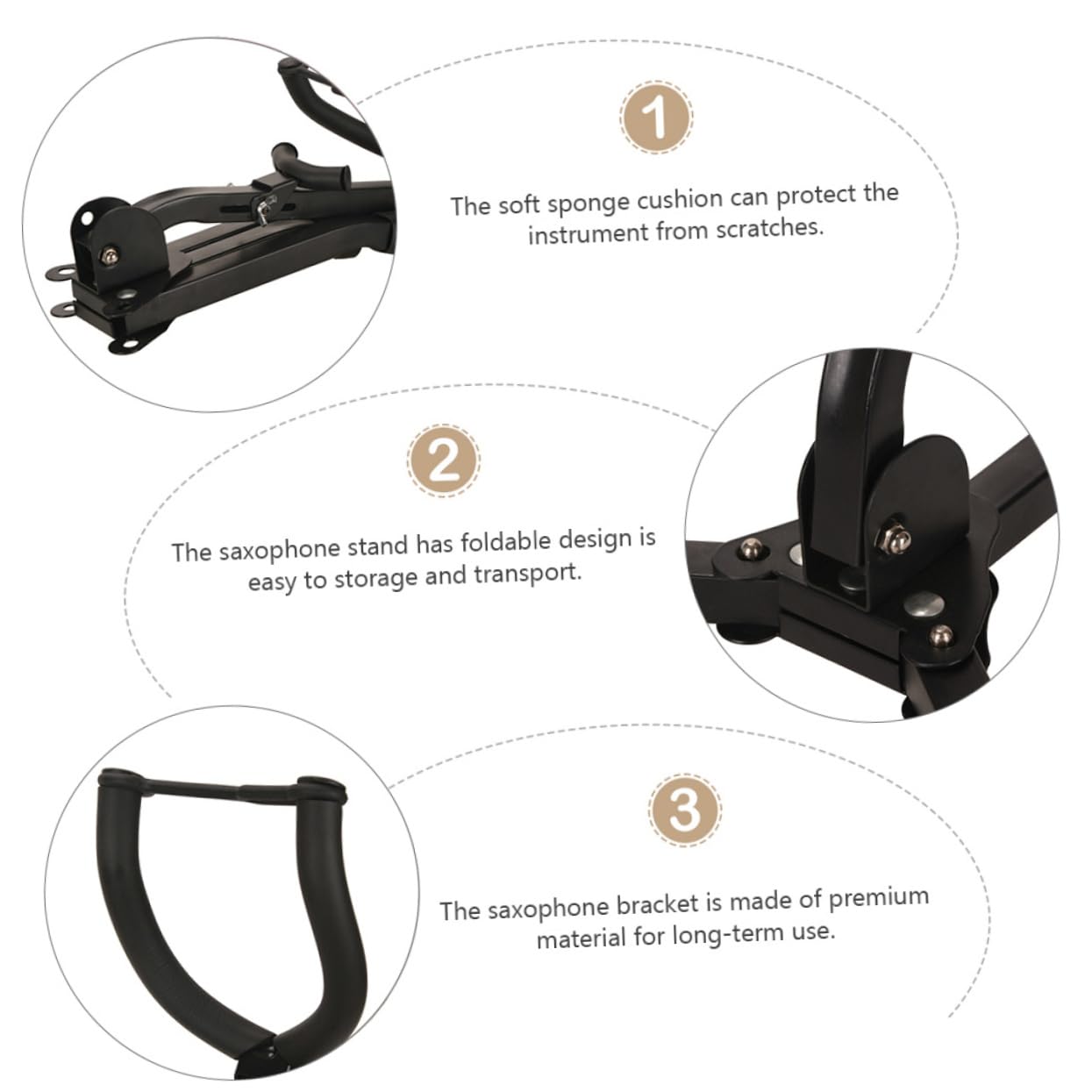 1

The soft sponge cushion can protect the instrument from scratches.

2

The saxophone stand has foldable design is easy to storage and transport.

3

The saxophone bracket is made of premium material for long-term use.