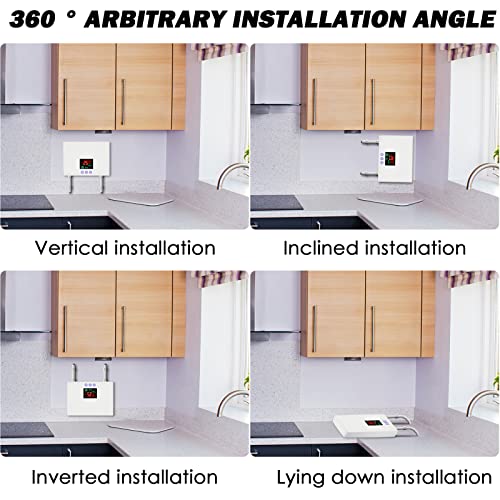 360 ° ARBITRARY INSTALLATION ANGLE

Vertical installation

Inclined installation

Inverted installation

Lying down installation