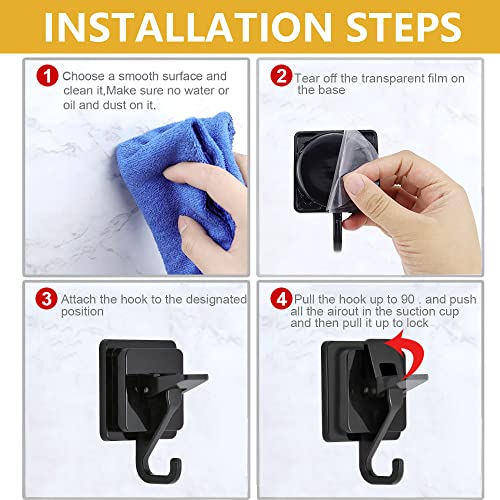 INSTALLATION STEPS

1 Choose a smooth surface and clean it,Make sure no water or oil and dust on it.

2 Tear off the transparent film on the base

3 Attach the hook to the designated position

4 Pull the hook up to 90 . and push all the airout in the suction cup and then pull it up to lock